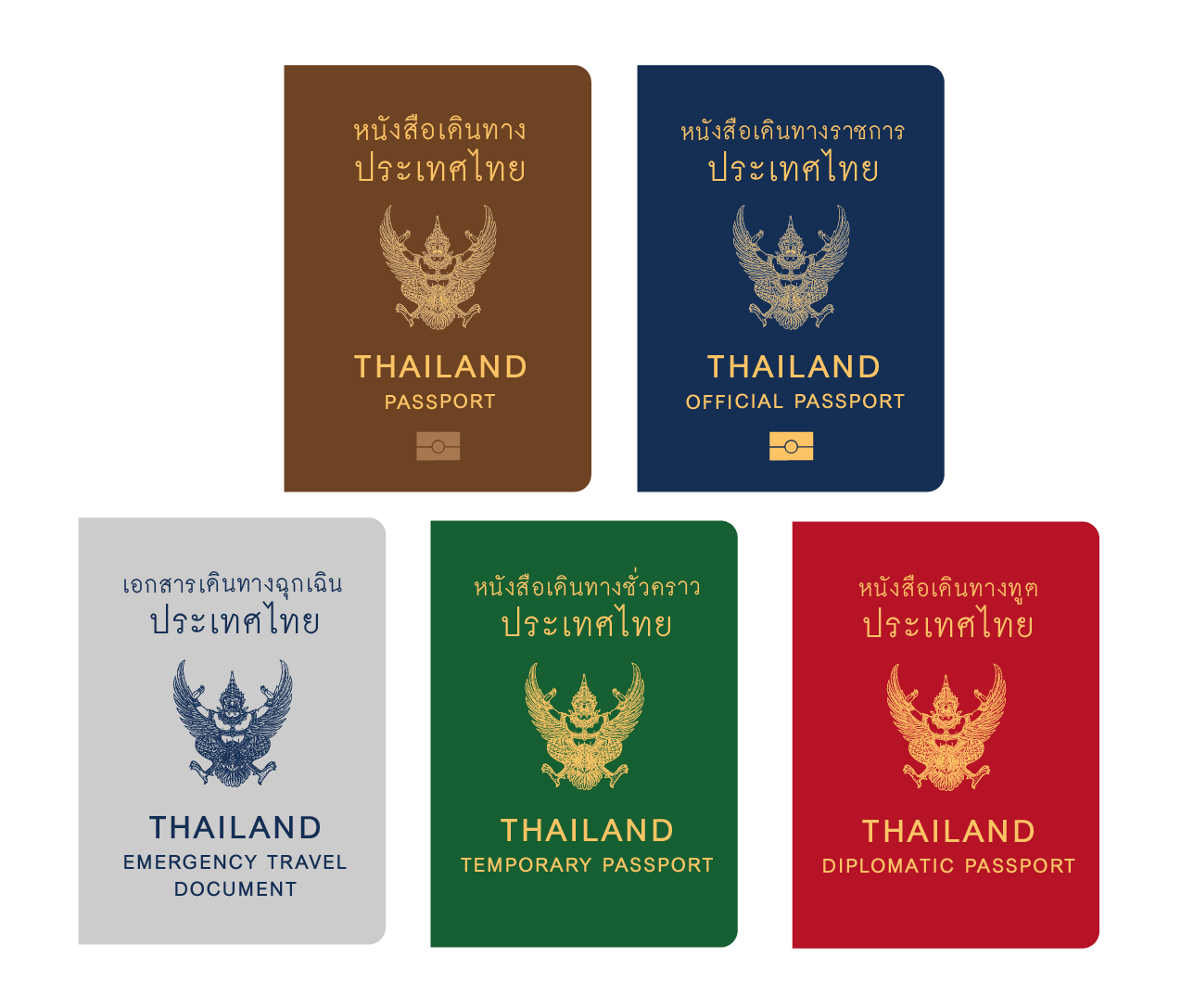 หนังสือเดินทาง
ประเทศไทย

THAILAND
PASSPORT

หนังสือเดินทางราชการ
ประเทศไทย

THAILAND
OFFICIAL PASSPORT

เอกสารเดินทางฉุกเฉิน
ประเทศไทย

THAILAND
EMERGENCY TRAVEL DOCUMENT

หนังสือเดินทางชั่วคราว
ประเทศไทย

THAILAND
TEMPORARY PASSPORT

หนังสือเดินทางทูต
ประเทศไทย

THAILAND
DIPLOMATIC PASSPORT