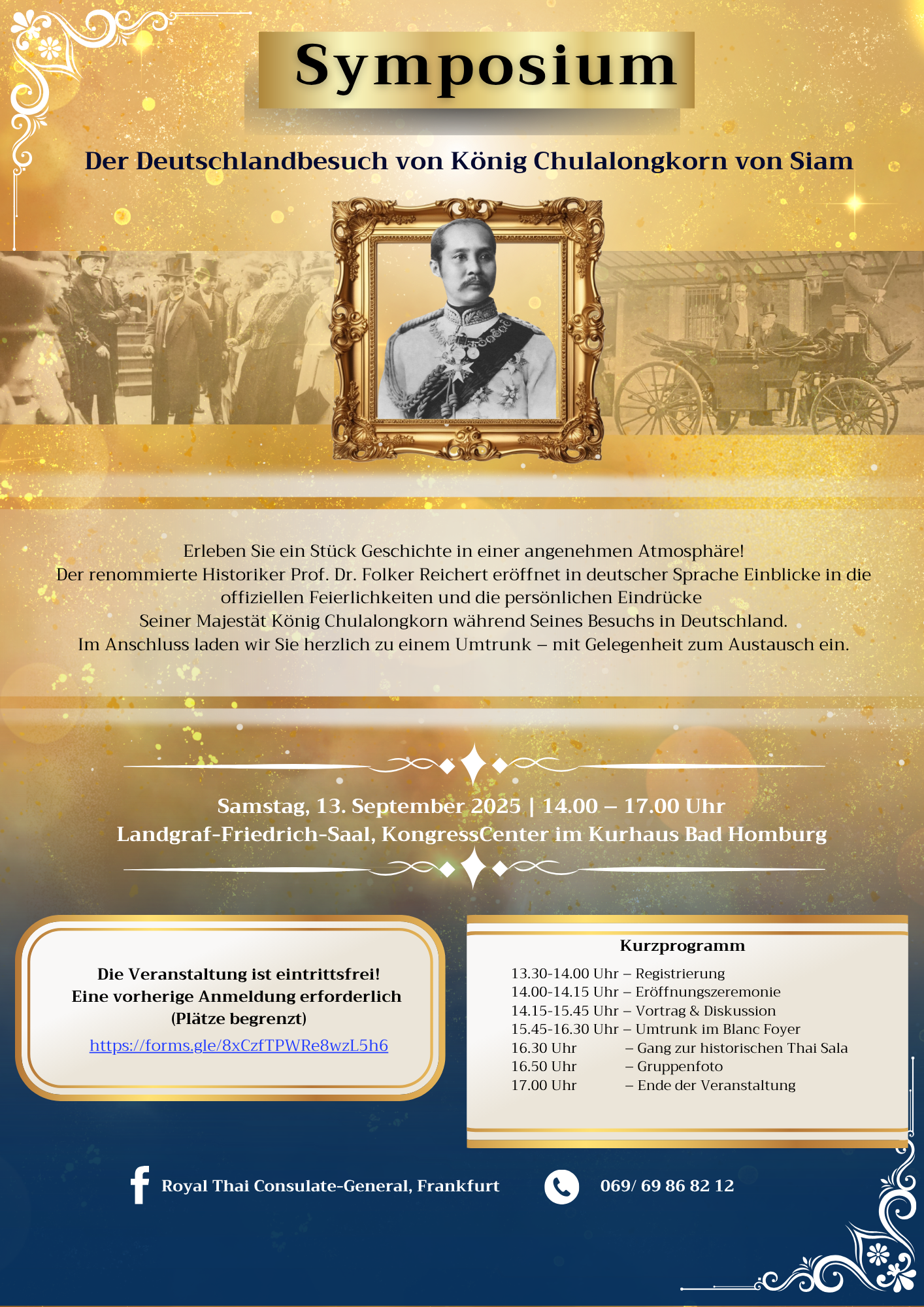 Symposium

Der Deutschlandbesuch von König Chulalongkorn von Siam

Erleben Sie ein Stück Geschichte in einer angenehmen Atmosphäre!
Der renommierte Historiker Prof. Dr. Folker Reichert eröffnet in deutscher Sprache Einblicke in die offiziellen Feierlichkeiten und die persönlichen Eindrücke Seiner Majestät König Chulalongkorn während Seines Besuchs in Deutschland.
Im Anschluss laden wir Sie herzlich zu einem Umtrunk – mit Gelegenheit zum Austausch ein.

Samstag, 13. September 2025 | 14.00 – 17.00 Uhr
Landgraf-Friedrich-Saal, KongressCenter im Kurhaus Bad Homburg

Die Veranstaltung ist eintrittsfrei!
Eine vorherige Anmeldung erforderlich
(Plätze begrenzt)
https://forms.gle/8xCzfTPWRe8wzL5h6

Kurzprogramm
13.30-14.00 Uhr – Registrierung
14.00-14.15 Uhr – Eröffnungszeremonie
14.15-15.45 Uhr – Vortrag & Diskussion
15.45-16.30 Uhr – Umtrunk im Blanc Foyer
16.30 Uhr – Gang zur historischen Thai Sala
16.50 Uhr – Gruppenfoto
17.00 Uhr – Ende der Veranstaltung

Royal Thai Consulate-General, Frankfurt
069/ 69 86 82 12