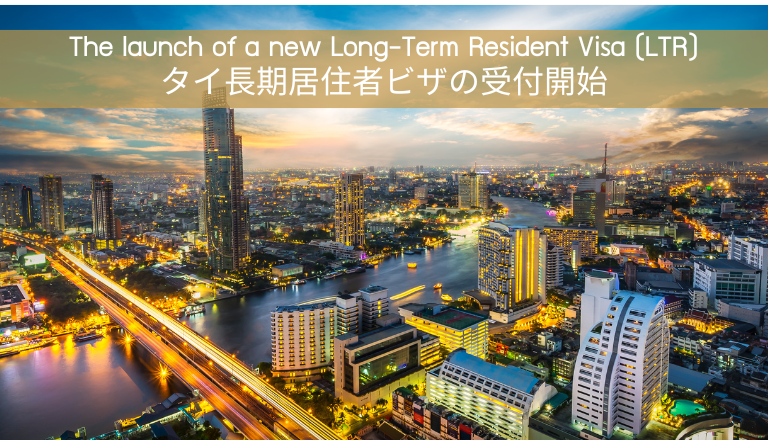 The launch of a new Long-Term Resident Visa (LTR)
タイ長期居住者ビザの受付開始