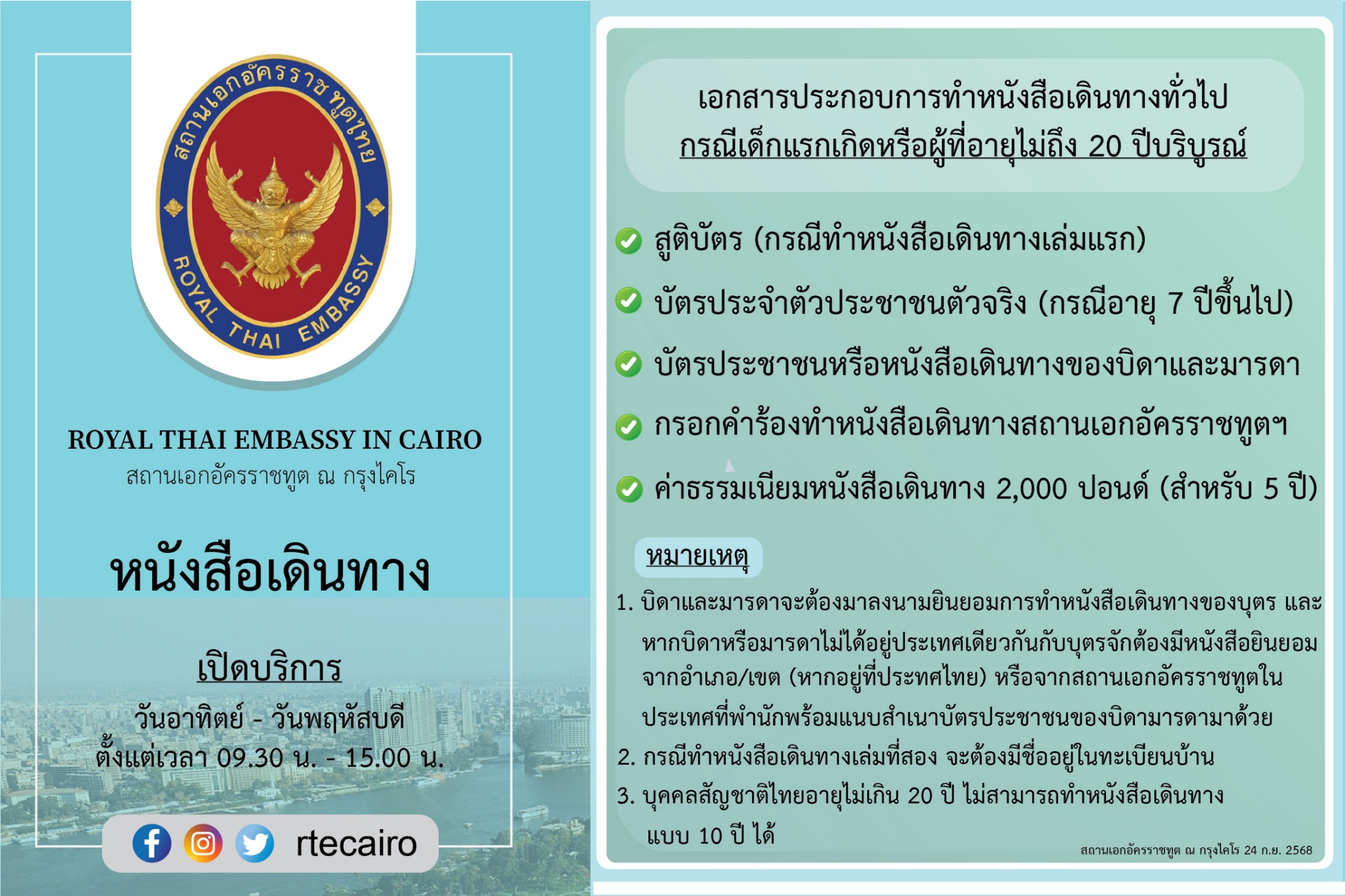 สถานเอกอัครราชทูตไทย
ROYAL THAI EMBASSY

ROYAL THAI EMBASSY IN CAIRO
สถานเอกอัครราชทูต ณ กรุงไคโร

หนังสือเดินทาง

เปิดบริการ

วันอาทิตย์ - วันพฤหัสบดี
ตั้งแต่เวลา 09.30 น. - 15.00 น.

rtecairo

เอกสารประกอบการทำหนังสือเดินทางทั่วไป
กรณีเด็กแรกเกิดหรือผู้ที่อายุไม่ถึง 20 ปีบริบูรณ์

สูติบัตร (กรณีทำหนังสือเดินทางเล่มแรก)

บัตรประจำตัวประชาชนตัวจริง (กรณีอายุ 7 ปีขึ้นไป)

บัตรประชาชนหรือหนังสือเดินทางของบิดาและมารดา

กรอกคำร้องทำหนังสือเดินทางสถานเอกอัครราชทูตฯ

ค่าธรรมเนียมหนังสือเดินทาง 2,000 ปอนด์ (สำหรับ 5 ปี)

หมายเหตุ

1. บิดาและมารดาจะต้องมาลงนามยินยอมการทำหนังสือเดินทางของบุตร และหากบิดาหรือมารดาไม่ได้อยู่ประเทศเดียวกันกับบุตรจักต้องมีหนังสือยินยอมจากอำเภอ/เขต (หากอยู่ที่ประเทศไทย) หรือจากสถานเอกอัครราชทูตในประเทศที่พำนักพร้อมแนบสำเนาบัตรประชาชนของบิดามารดามาด้วย
2. กรณีทำหนังสือเดินทางเล่มที่สอง จะต้องมีชื่ออยู่ในทะเบียนบ้าน
3. บุคคลสัญชาติไทยอายุไม่เกิน 20 ปี ไม่สามารถทำหนังสือเดินทางแบบ 10 ปี ได้

สถานเอกอัครราชทูต ณ กรุงไคโร 24 ก.ย. 2568